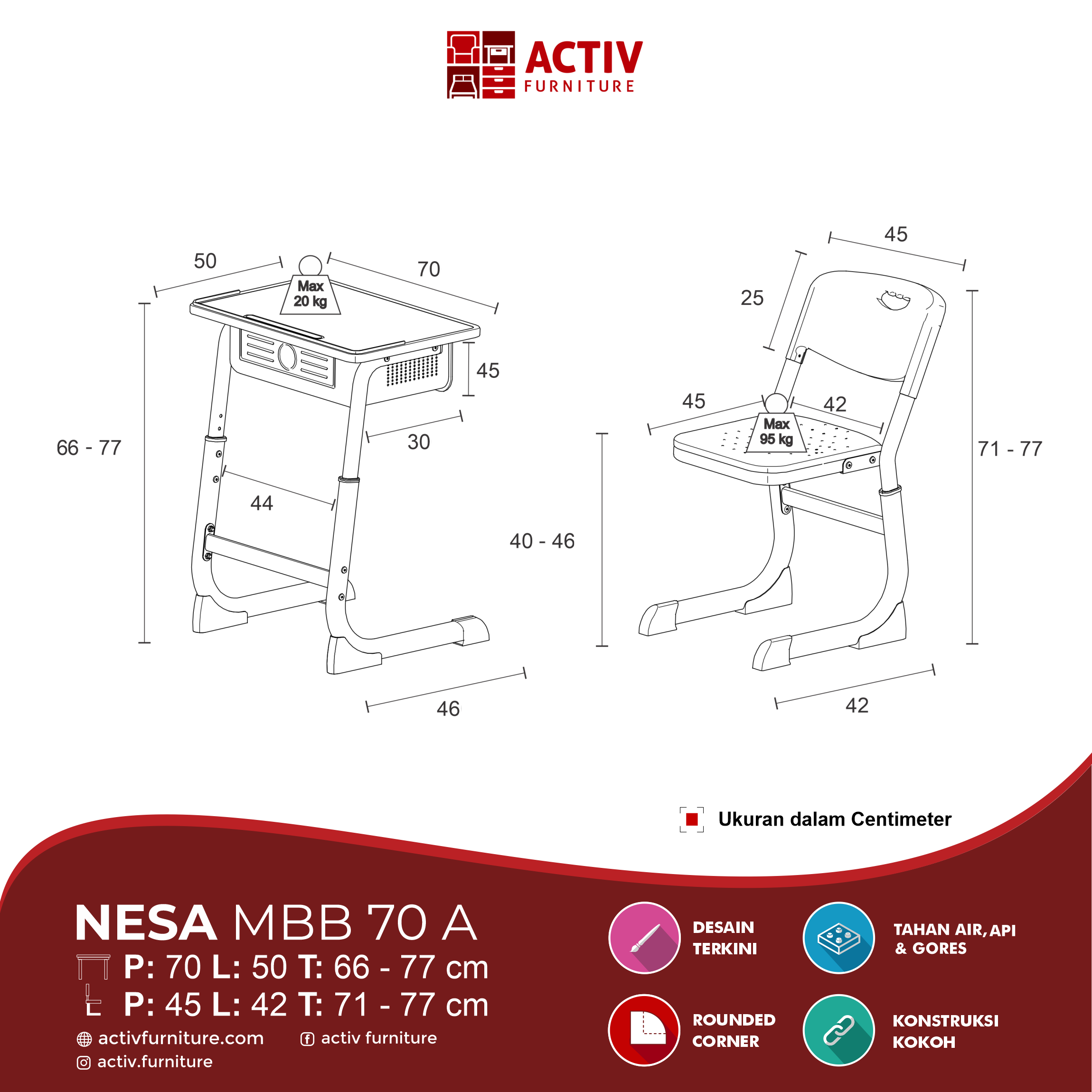 ACTIV
FURNITURE

50
70
Max 20 kg
45
66 - 77
30
44
46

45
25
45
42
Max 95 kg
71 - 77
40 - 46
42

Ukuran dalam Centimeter

NESA MBB 70 A
P: 70 L: 50 T: 66 - 77 cm
P: 45 L: 42 T: 71 - 77 cm
activfurniture.com
activ furniture
activ.furniture

DESAIN TERKINI
TAHAN AIR, API & GORES
ROUNDED CORNER
KONSTRUKSI KOKOH